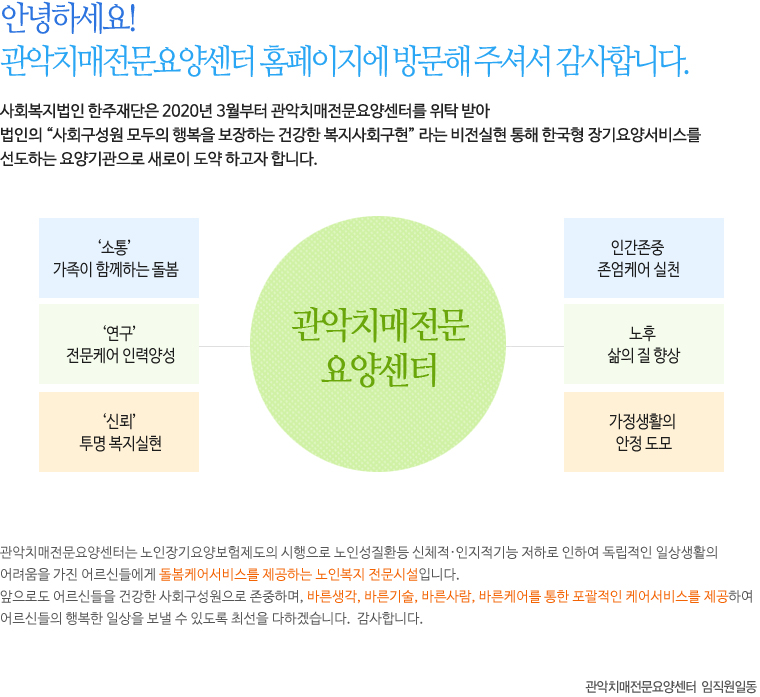 안녕하세요!
관악치매전문요양센터 홈페이지에 방문해 주셔서 감사합니다.

사회복지법인 한주재단은 2020년 3월부터 관악치매전문요양센터를 위탁 받아 법인의 "사회구성원 모두의 행복을 보장하는 건강한 복지사회구현" 라는 비전실현 통해 한국형 장기요양서비스를 선도하는 요양기관으로 새로이 도약 하고자 합니다.

'소통'
가족이 함께하는 돌봄

'연구'
전문케어 인력양성

'신뢰'
투명 복지실현

관악치매전문
요양센터

인간존중
존엄케어 실천

노후
삶의 질 향상

가정생활의
안정 도모

관악치매전문요양센터는 노인장기요양보험제도의 시행으로 노인성질환등 신체적·인지적기능 저하로 인하여 독립적인 일상생활의 어려움을 가진 어르신들에게 돌봄케어서비스를 제공하는 노인복지 전문시설입니다.
앞으로도 어르신들을 건강한 사회구성원으로 존중하며, 바른생각, 바른기술, 바른사람, 바른케어를 통한 포괄적인 케어서비스를 제공하여 어르신들의 행복한 일상을 보낼 수 있도록 최선을 다하겠습니다. 감사합니다.

관악치매전문요양센터 임직원일동